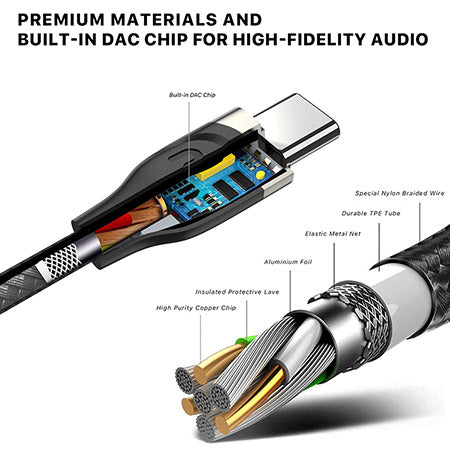 PREMIUM MATERIALS AND BUILT-IN DAC CHIP FOR HIGH-FIDELITY AUDIO

Built-in DAC Chip

Special Nylon Braided Wire

Durable TPE Tube

Elastic Metal Net

Aluminium Foil

Insulated Protective Lave

High Purity Copper Chip